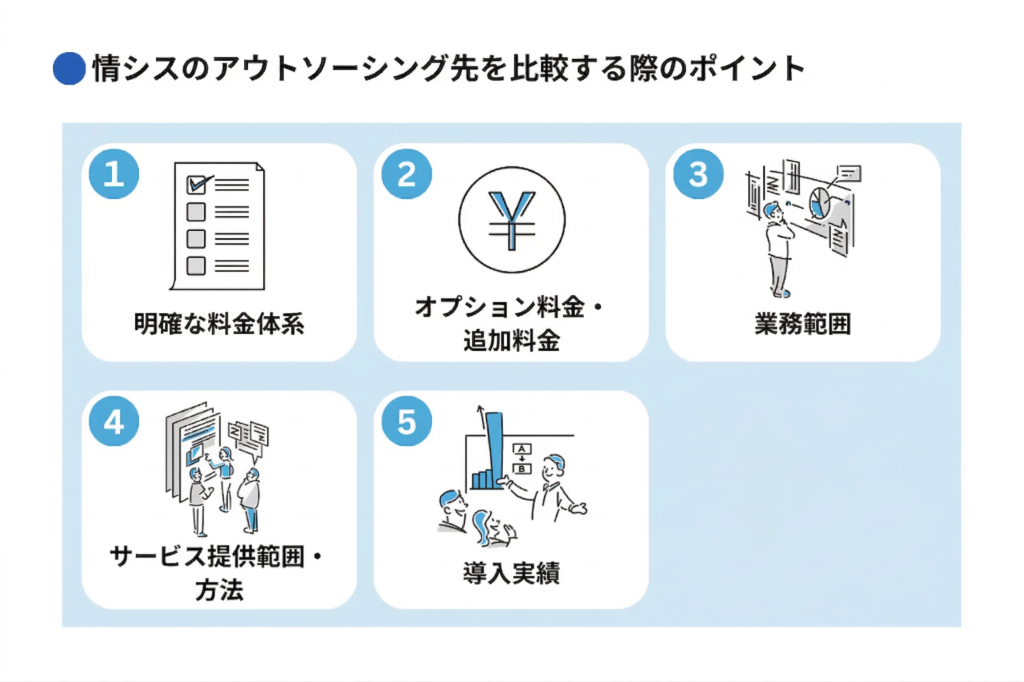 情シスのアウトソーシング先を比較する際のポイント

1
明確な料金体系

2
オプション料金・追加料金

3
業務範囲

4
サービス提供範囲・方法

5
A
B
導入実績